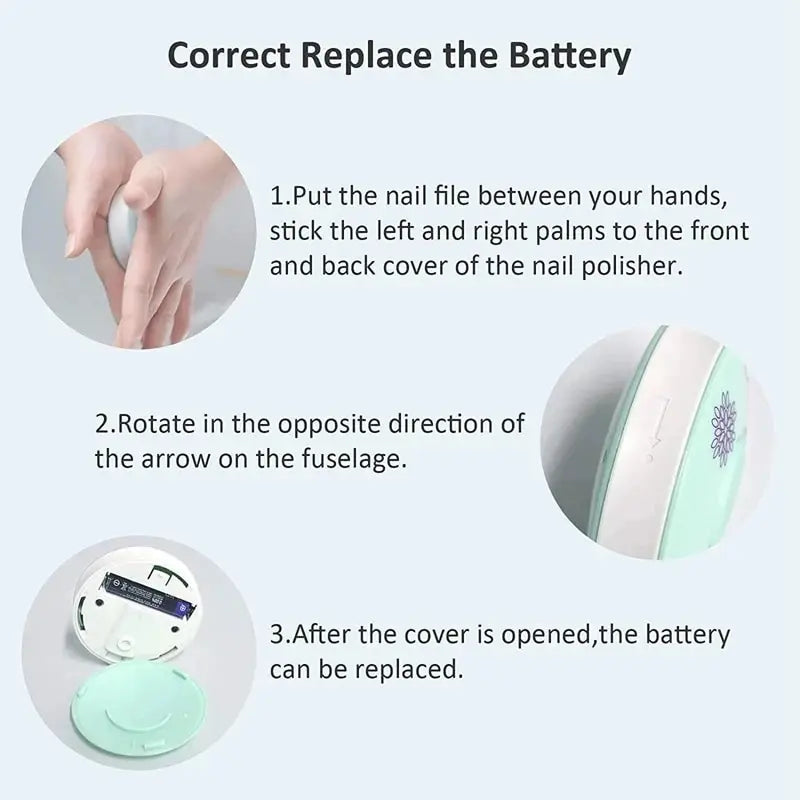 Correct Replace the Battery

1.Put the nail file between your hands, stick the left and right palms to the front and back cover of the nail polisher.

2.Rotate in the opposite direction of the arrow on the fuselage.

3.After the cover is opened,the battery can be replaced.